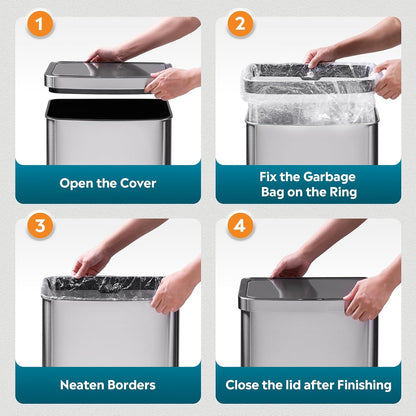 1

Open the Cover

2

Fix the Garbage Bag on the Ring

3

Neaten Borders

4

Close the lid after Finishing