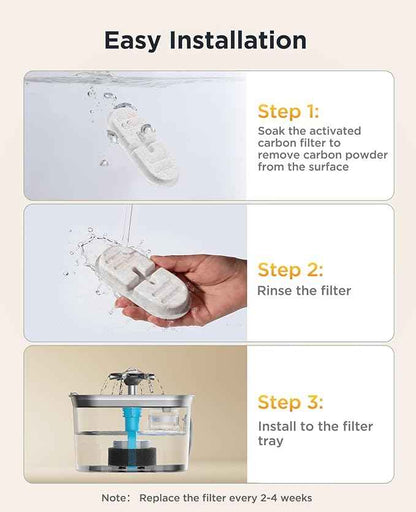 Easy Installation

Step 1:
Soak the activated carbon filter to remove carbon powder from the surface

Step 2:
Rinse the filter

Step 3:
Install to the filter tray

Note: Replace the filter every 2-4 weeks