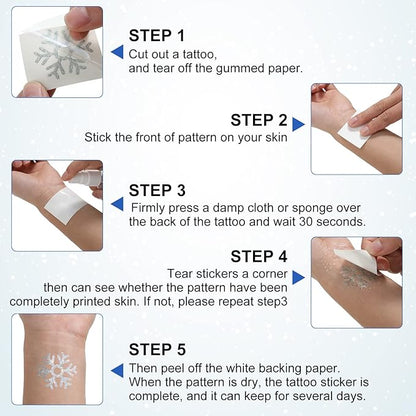 STEP 1
Cut out a tattoo,
and tear off the gummed paper.

STEP 2
Stick the front of pattern on your skin

STEP 3
Firmly press a damp cloth or sponge over the back of the tattoo and wait 30 seconds.

STEP 4
Tear stickers a corner then can see whether the pattern have been completely printed skin. If not, please repeat step3

STEP 5
Then peel off the white backing paper. When the pattern is dry, the tattoo sticker is complete, and it can keep for several days.