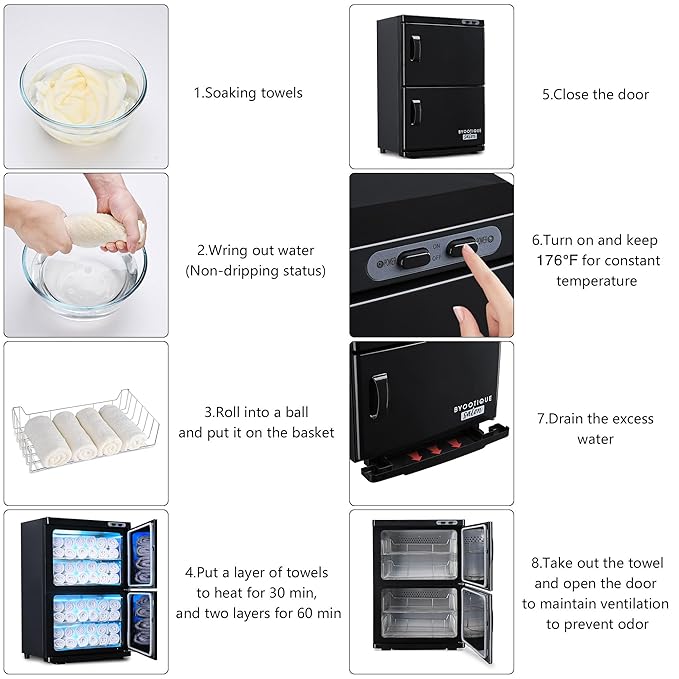 1.Soaking towels

2.Wring out water
(Non-dripping status)

3.Roll into a ball
and put it on the basket

4.Put a layer of towels
to heat for 30 min,
and two layers for 60 min

BYOOTIQUE
salon

5.Close the door

ON
OFF

6.Turn on and keep
176°F for constant
temperature

BYOOTIQUE
salon

7.Drain the excess
water

8.Take out the towel
and open the door
to maintain ventilation
to prevent odor